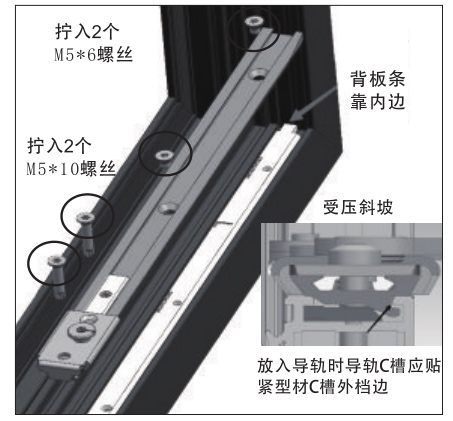 拧入2个
M5*6螺丝

背板条
靠内边

拧入2个
M5*10螺丝

受压斜坡

放入导轨时导轨C槽应贴紧型材C槽外档边