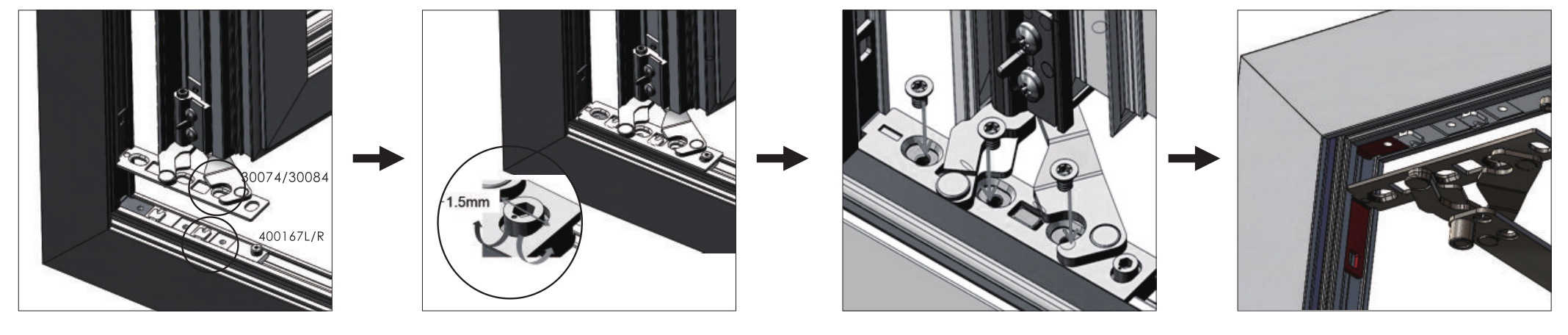 30074/30084

400167L/R

1.5mm