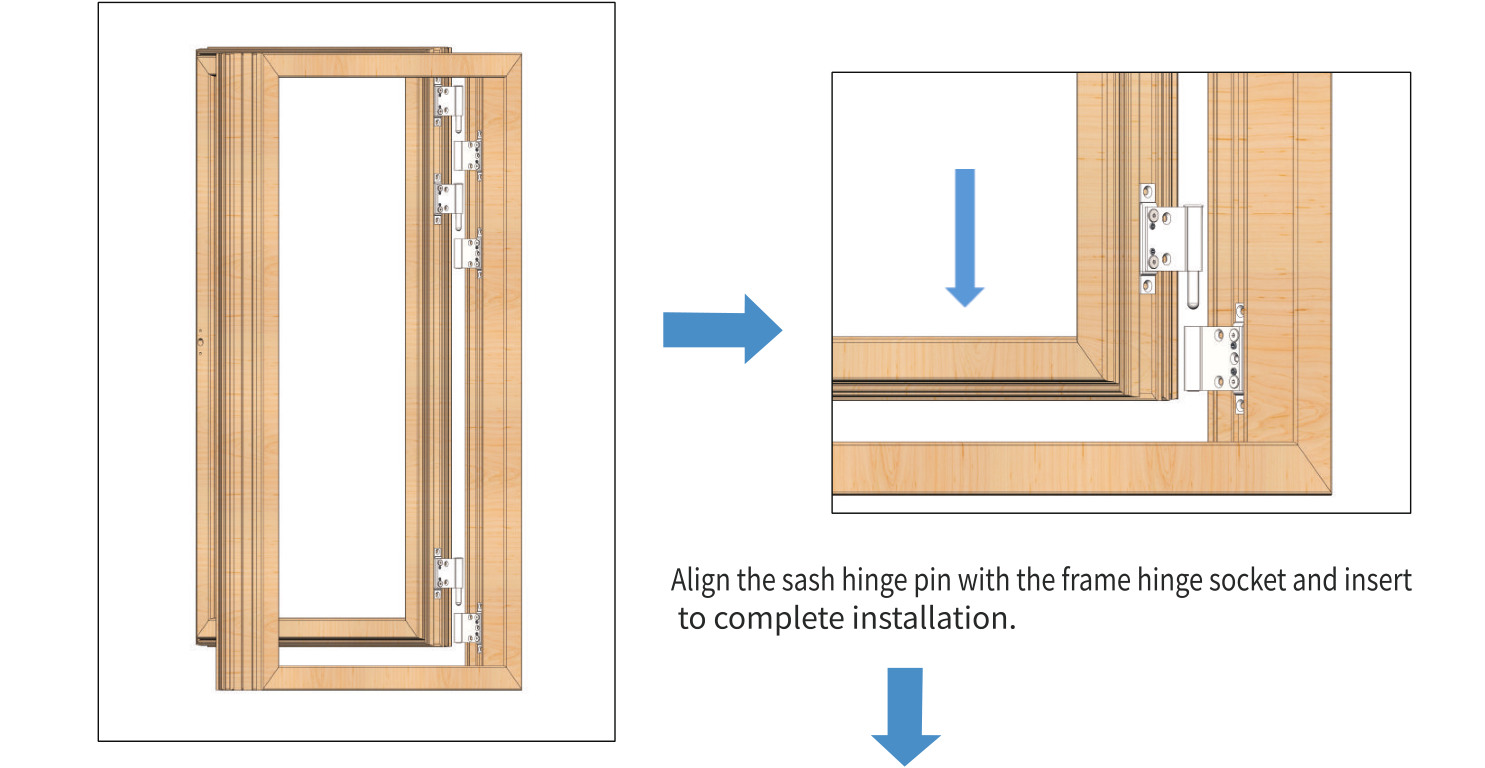 Align the sash hinge pin with the frame hinge socket and insert to complete installation.